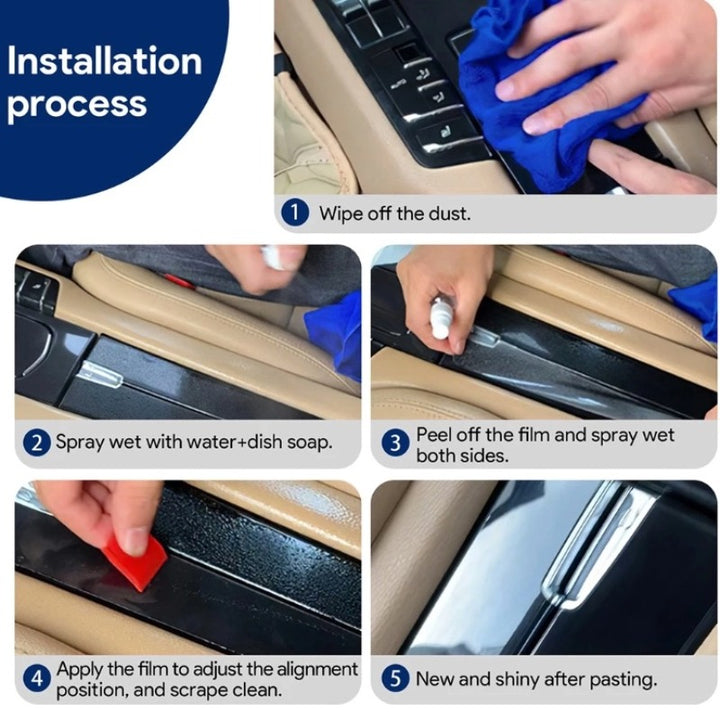 Installation process

1 Wipe off the dust.

2 Spray wet with water+dish soap.

3 Peel off the film and spray wet both sides.

4 Apply the film to adjust the alignment position, and scrape clean.

5 New and shiny after pasting.